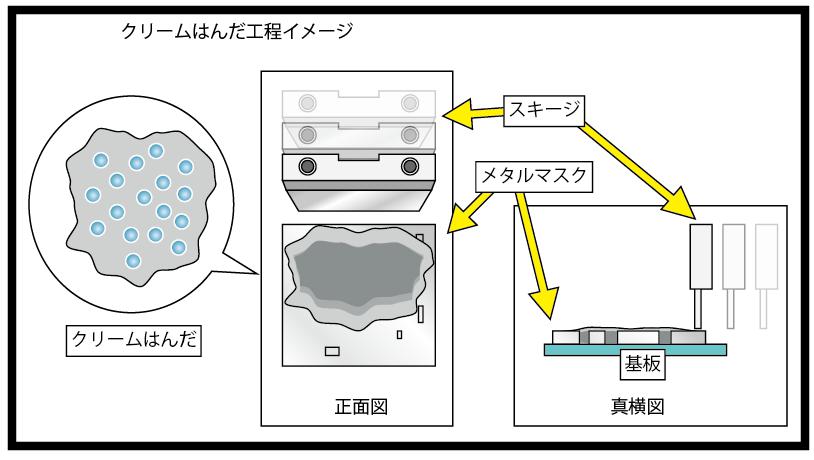 クリームはんだ工程イメージ

スキージ

メタルマスク

クリームはんだ

基板

正面図

真横図