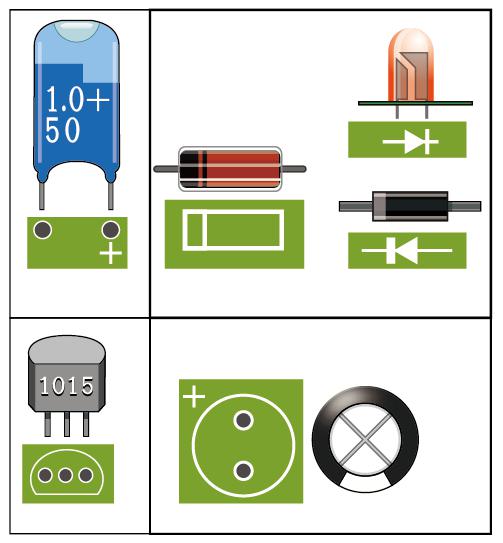 1.0+
50

+

1015

+